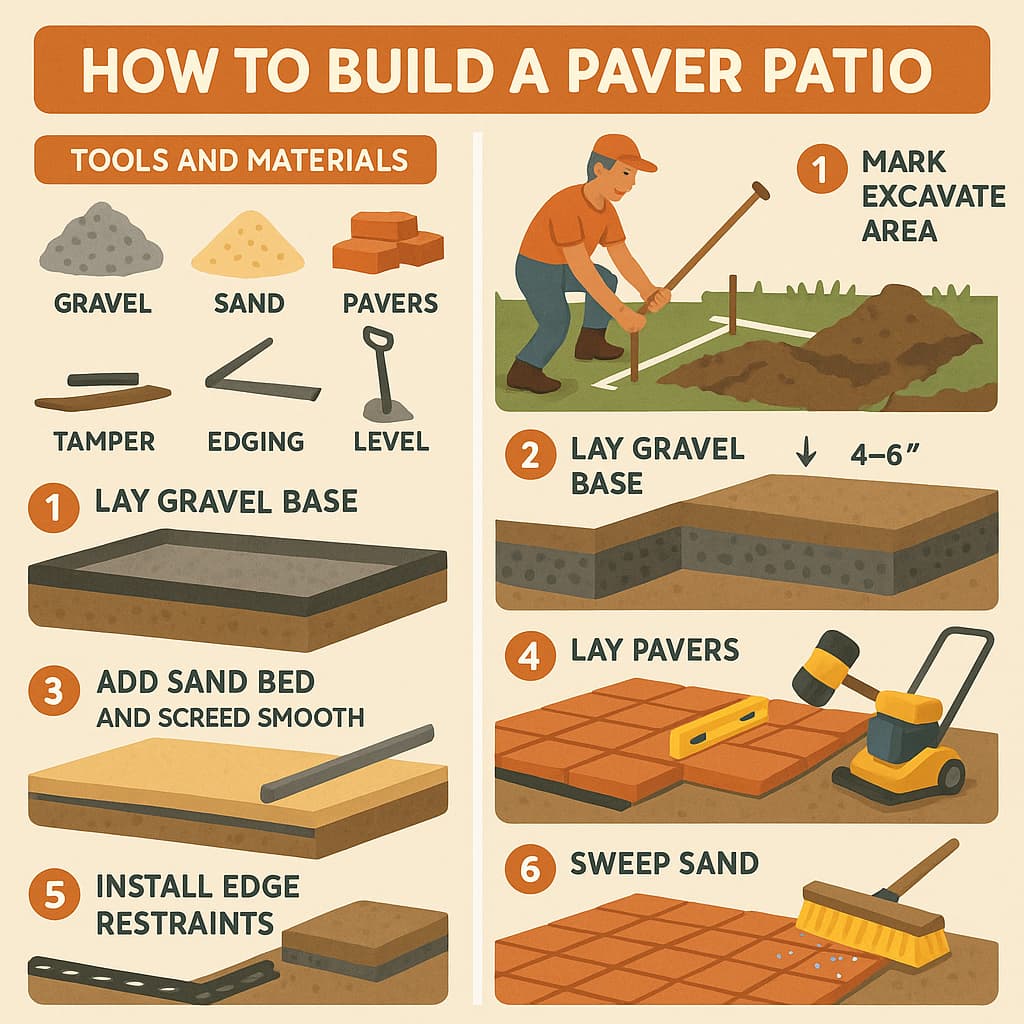 HOW TO BUILD A PAVER PATIO

TOOLS AND MATERIALS

GRAVEL

SAND

PAVERS

TAMPER

EDGING

LEVEL

1 LAY GRAVEL BASE

3 ADD SAND BED AND SCREED SMOOTH

5 INSTALL EDGE RESTRAINTS

1 MARK EXCAVATE AREA

2 LAY GRAVEL BASE

4–6"

4 LAY PAVERS

6 SWEEP SAND