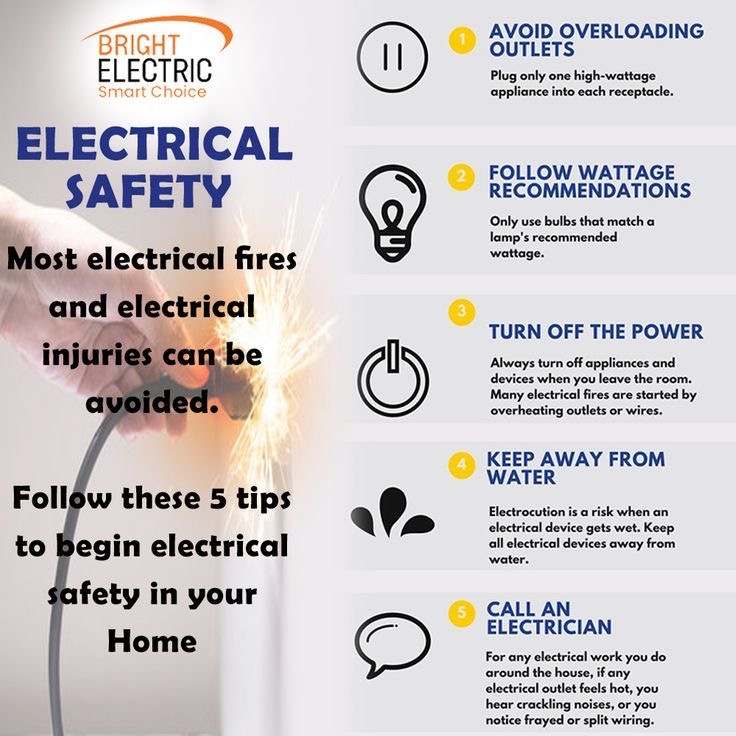 BRIGHT ELECTRIC
Smart Choice

ELECTRICAL SAFETY

Most electrical fires and electrical injuries can be avoided.

Follow these 5 tips to begin electrical safety in your Home

1 AVOID OVERLOADING OUTLETS
Plug only one high-wattage appliance into each receptacle.

2 FOLLOW WATTAGE RECOMMENDATIONS
Only use bulbs that match a lamp's recommended wattage.

3 TURN OFF THE POWER
Always turn off appliances and devices when you leave the room. Many electrical fires are started by overheating outlets or wires.

4 KEEP AWAY FROM WATER
Electrocution is a risk when an electrical device gets wet. Keep all electrical devices away from water.

5 CALL AN ELECTRICIAN
For any electrical work you do around the house, if any electrical outlet feels hot, you hear crackling noises, or you notice frayed or split wiring.