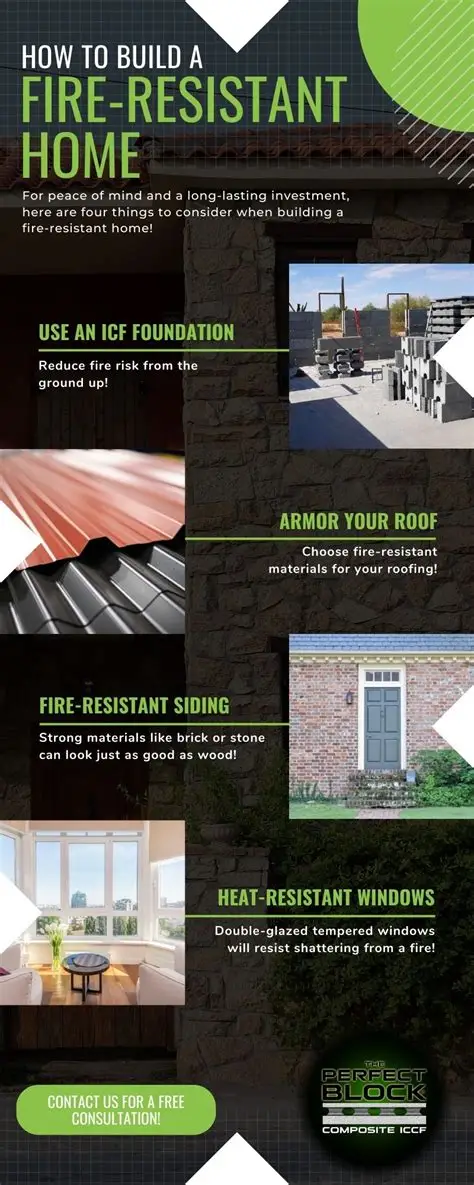 HOW TO BUILD A
FIRE-RESISTANT HOME

For peace of mind and a long-lasting investment, here are four things to consider when building a fire-resistant home!

USE AN ICF FOUNDATION

Reduce fire risk from the ground up!

ARMOR YOUR ROOF

Choose fire-resistant materials for your roofing!

FIRE-RESISTANT SIDING

Strong materials like brick or stone can look just as good as wood!

HEAT-RESISTANT WINDOWS

Double-glazed tempered windows will resist shattering from a fire!

CONTACT US FOR A FREE CONSULTATION!

THE PERFECT BLOCK
COMPOSITE ICCF